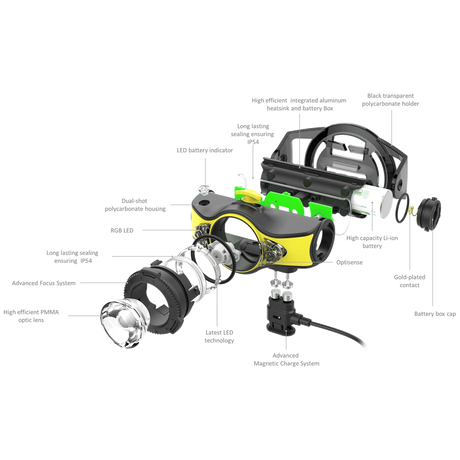 High efficient integrated aluminum heatsink and battery Box

Black transparent polycarbonate holder

Long lasting sealing ensuring IP54

LED battery indicator

Dual-shot polycarbonate housing

RGB LED

Long lasting sealing ensuring IP54

Advanced Focus System

High efficient PMMA optic lens

Latest LED technology

Advanced Magnetic Charge System

Optisense

High capacity Li-ion battery

Gold-plated contact

Battery box cap